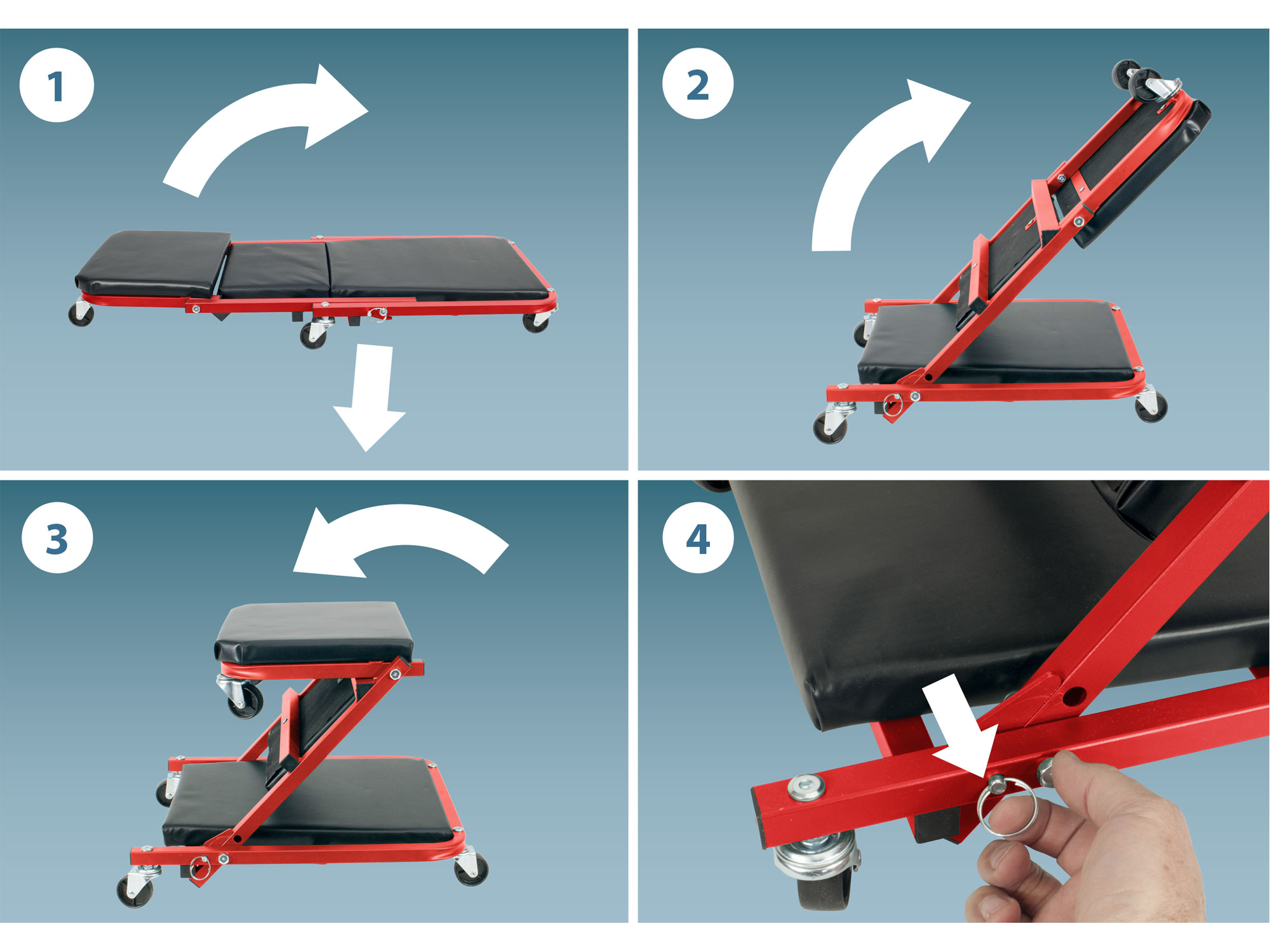 1

2

3

4