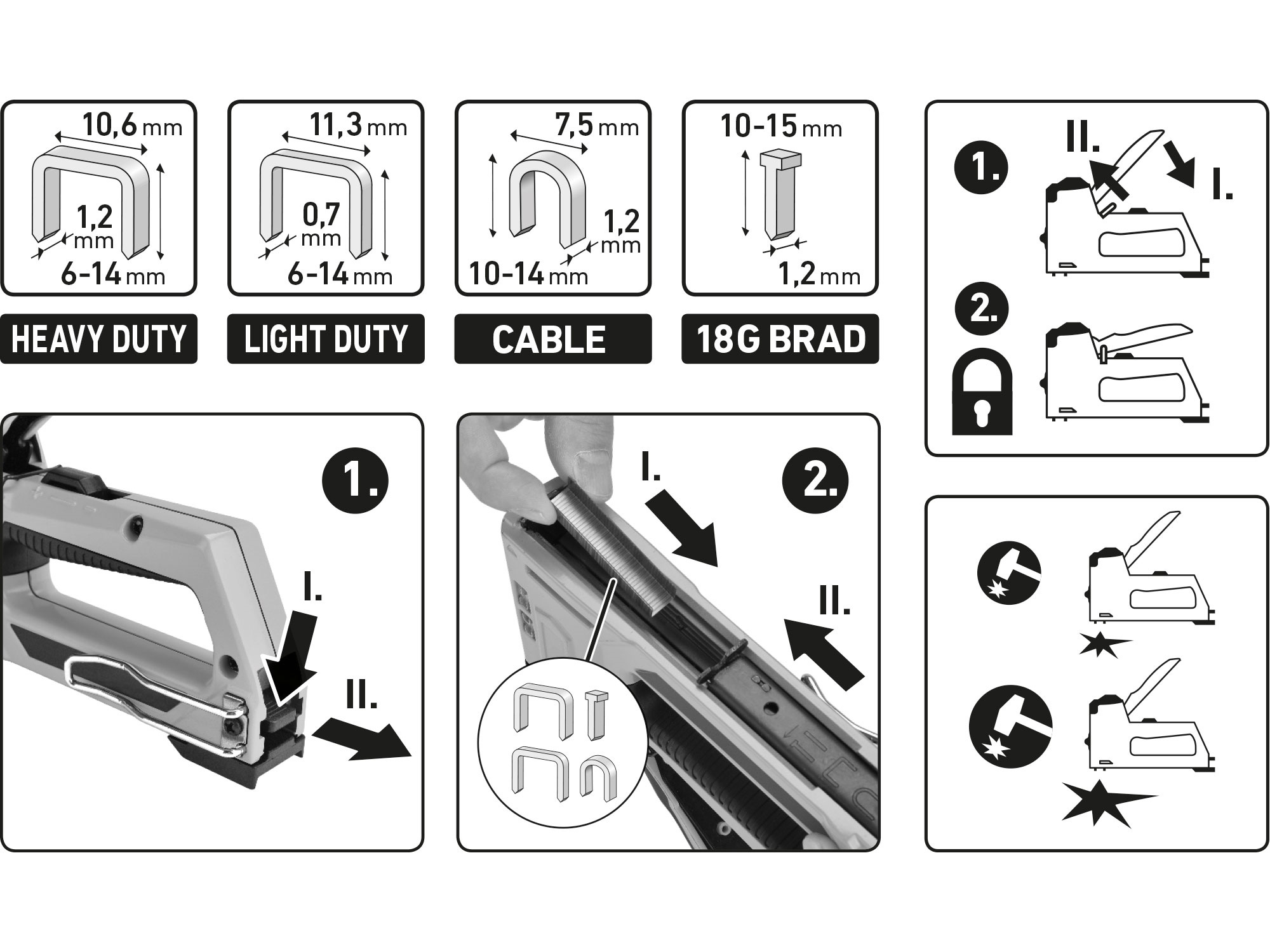 10,6 mm
1,2 mm
6-14 mm
HEAVY DUTY

11,3 mm
0,7 mm
6-14 mm
LIGHT DUTY

7,5 mm
1,2 mm
10-14 mm
CABLE

10-15 mm
1,2 mm
18G BRAD

1.
II.
I.
2.

1.
I.
II.

2.
I.
II.