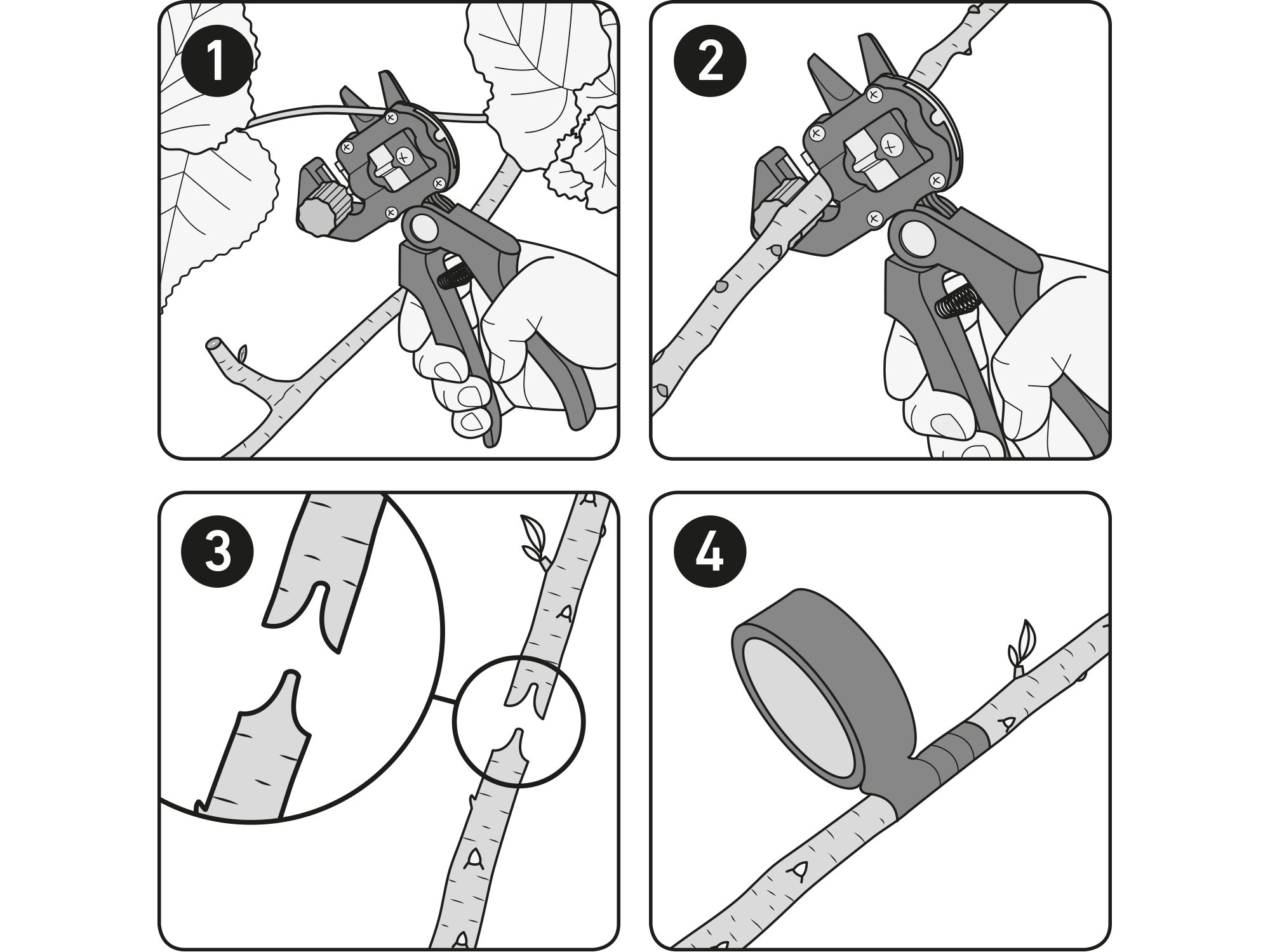 1

2

3

4