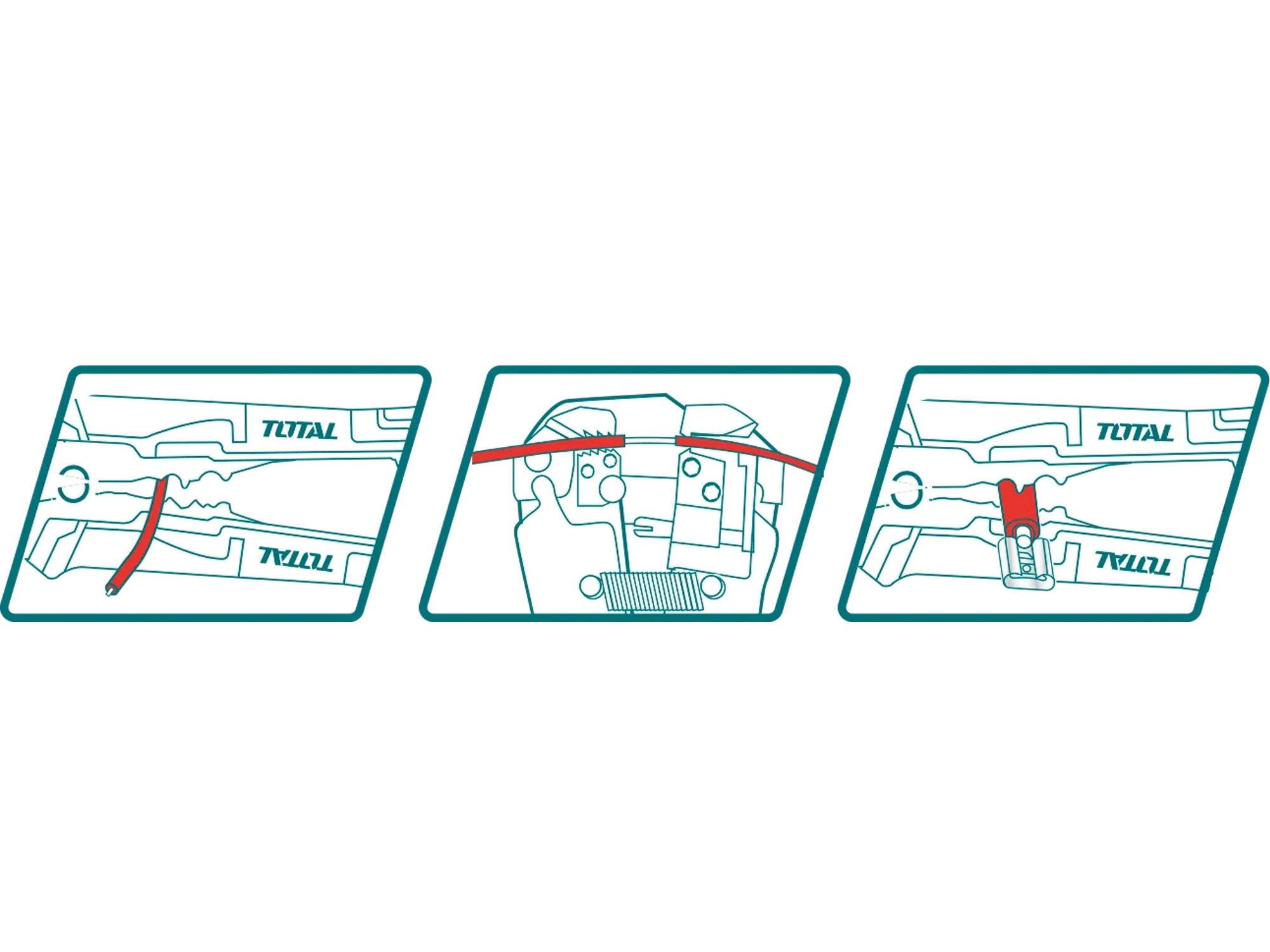 TOTAL
TOTAL
TOTAL
TOTAL