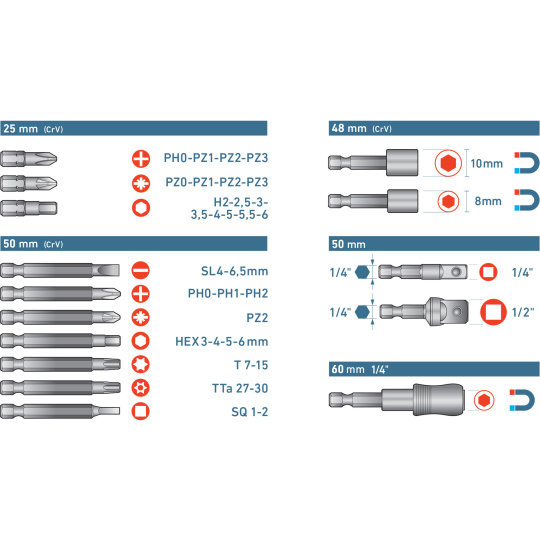 25 mm (CrV)

PH0-PZ1-PZ2-PZ3

PZ0-PZ1-PZ2-PZ3

H2-2,5-3-3,5-4-5-5,5-6

50 mm (CrV)

SL4-6,5mm

PH0-PH1-PH2

PZ2

HEX 3-4-5-6 mm

T 7-15

TTa 27-30

SQ 1-2

48 mm (CrV)

10mm

8mm

50 mm

1/4"

1/4"

1/4"

1/2"

60 mm 1/4"