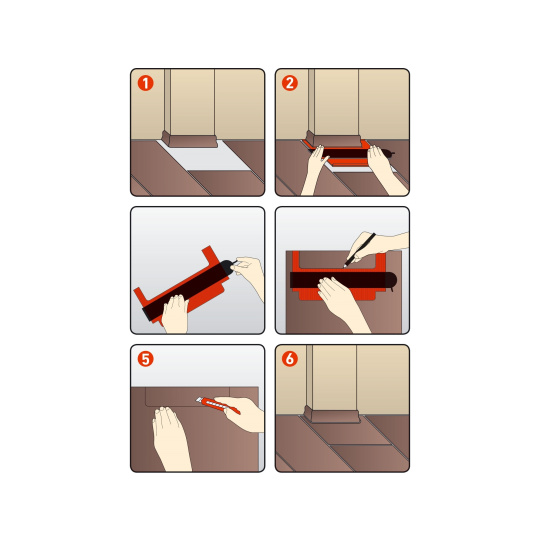 1

2

5

6