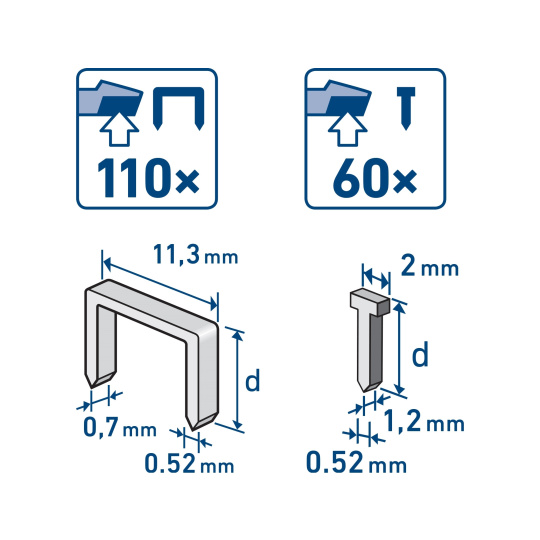 110×

60×

11,3 mm

d

0,7 mm

0.52 mm

2 mm

d

1,2 mm

0.52 mm