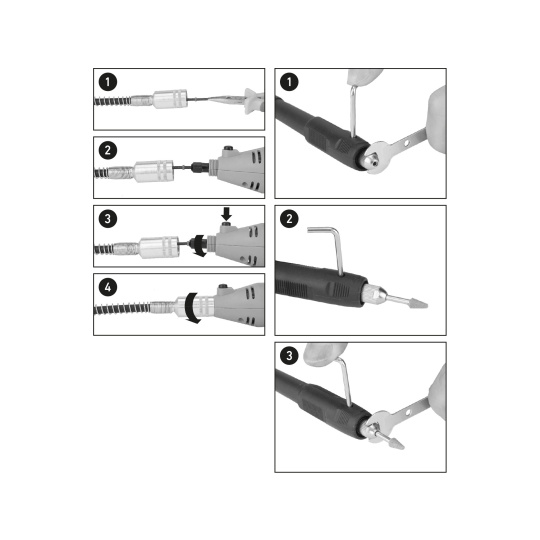 1
2
3
4
1
2
3