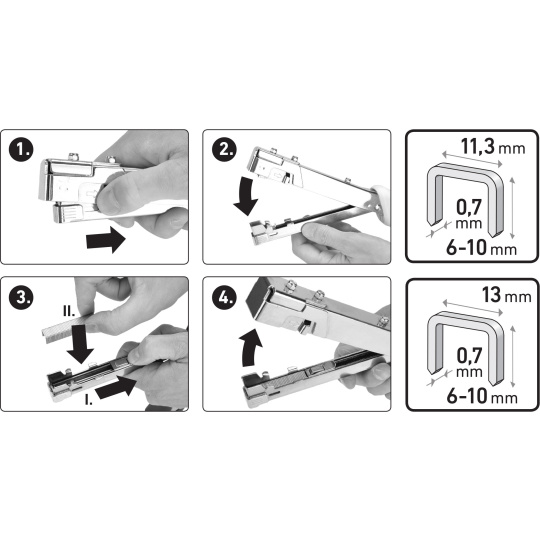 1.

2.

11,3 mm

0,7 mm

6-10 mm

3.

II.

I.

4.

13 mm

0,7 mm

6-10 mm