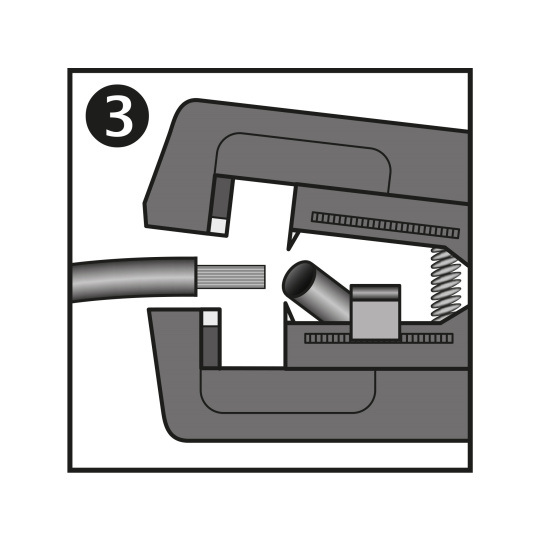 3