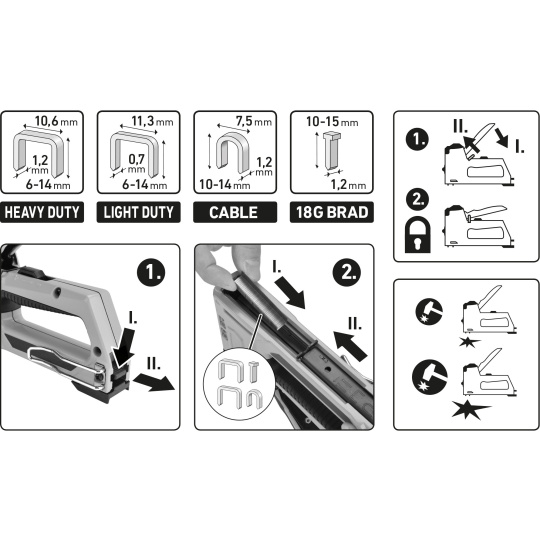 10,6 mm
1,2 mm
6-14 mm
HEAVY DUTY

11,3 mm
0,7 mm
6-14 mm
LIGHT DUTY

7,5 mm
1,2 mm
10-14 mm
CABLE

10-15 mm
1,2 mm
18G BRAD

1.
II.
I.
2.

1.
I.
II.

2.
I.
II.