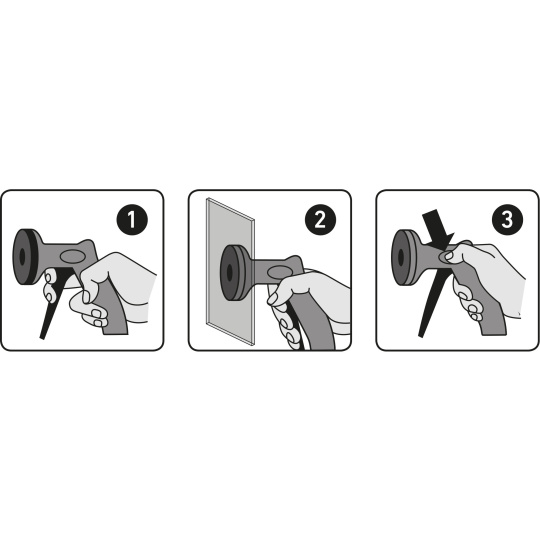 1

2

3